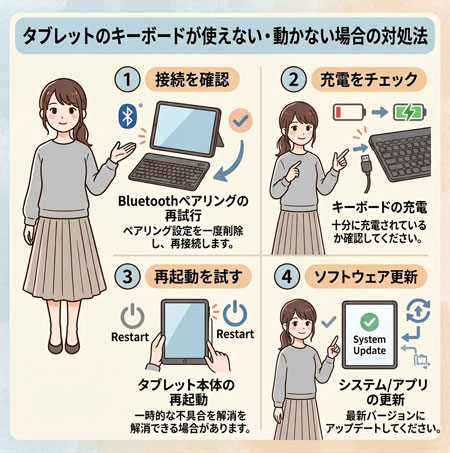 タブレットのキーボードが使えない・動かない場合の対処法

1 接続を確認

Bluetoothペアリングの再試行
ペアリング設定を一度削除し、再接続します。

2 充電をチェック

キーボードの充電
十分に充電されているか確認してください。

3 再起動を試す

Restart

Restart

タブレット本体の再起動
一時的な不具合を解消を解消できる場合があります。

4 ソフトウェア更新

System Update

システム/アプリの更新
最新バージョンにアップデートしてください。